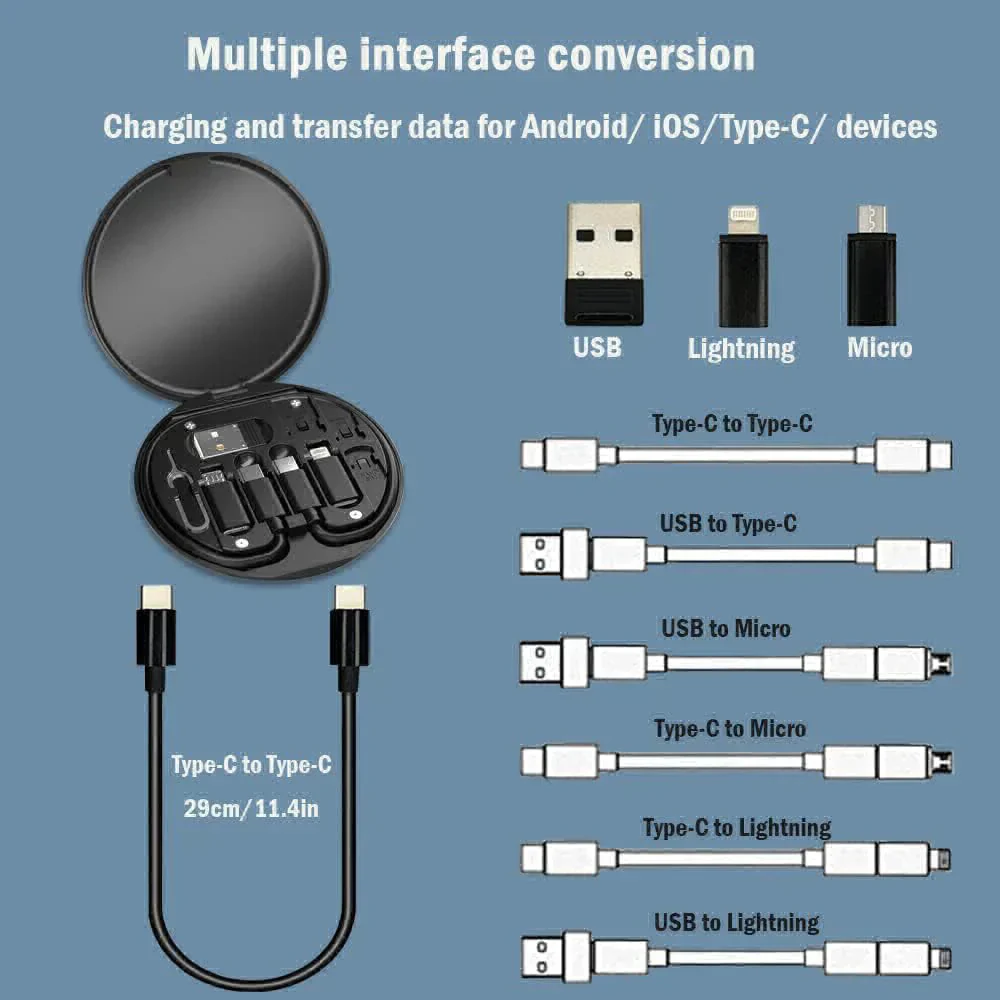 Multiple interface conversion

Charging and transfer data for Android/ iOS/Type-C/ devices

USB

Lightning

Micro

Type-C to Type-C

USB to Type-C

USB to Micro

Type-C to Micro

Type-C to Lightning

USB to Lightning

Type-C to Type-C

29cm/11.4in